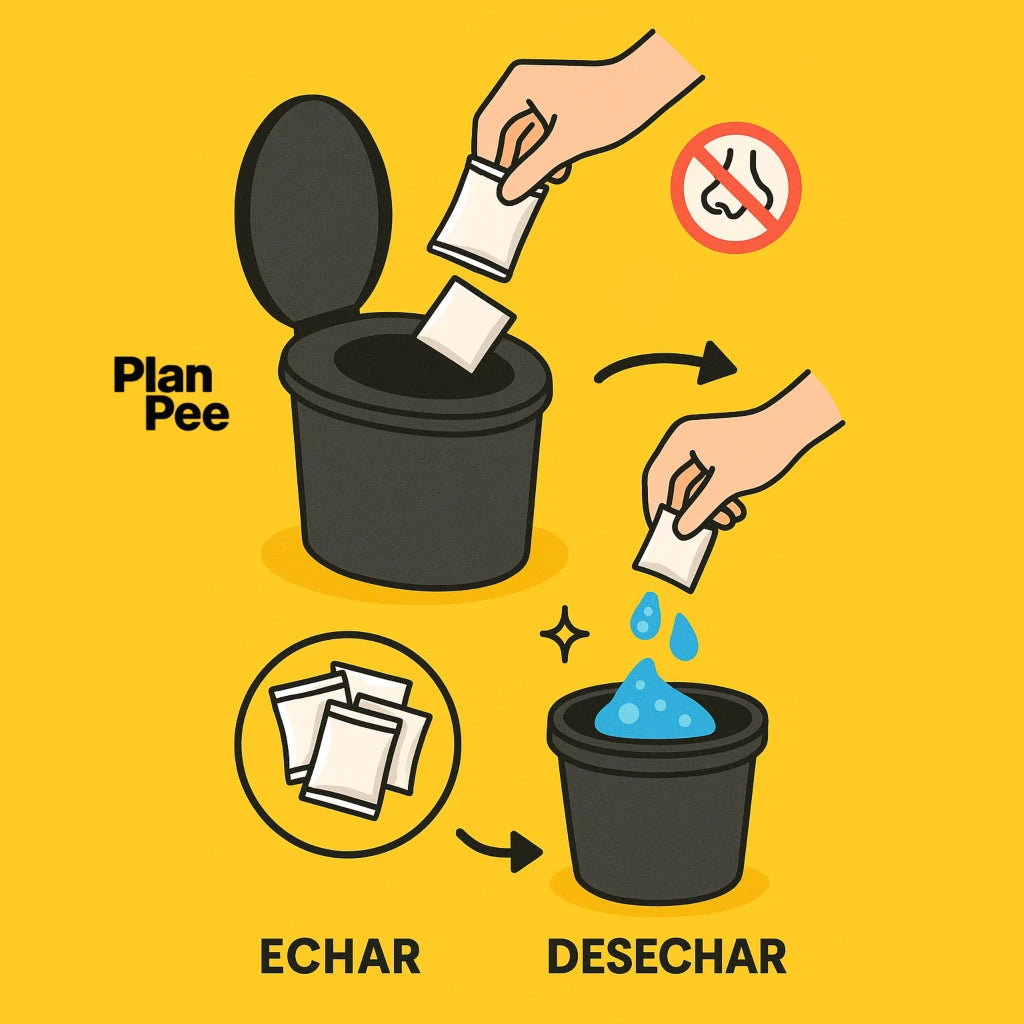 Plan Pee

ECHAR

DESECHAR